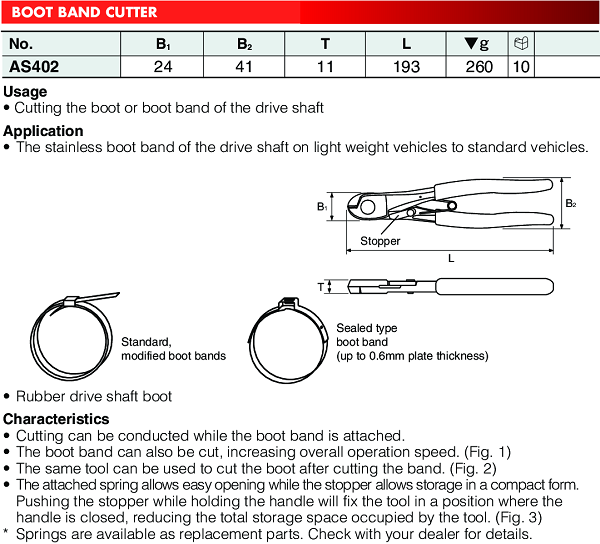 BOOT BAND CUTTER

| No. | $B_1$ | $B_2$ | T | L | ▼g | |
|---|---|---|---|---|---|---|
| AS402 | 24 | 41 | 11 | 193 | 260 | 10 |

Usage
• Cutting the boot or boot band of the drive shaft

Application
• The stainless boot band of the drive shaft on light weight vehicles to standard vehicles.

$B_1$

$B_2$

Stopper

L

T

Standard, modified boot bands

Sealed type boot band (up to 0.6mm plate thickness)

• Rubber drive shaft boot

Characteristics
• Cutting can be conducted while the boot band is attached.
• The boot band can also be cut, increasing overall operation speed. (Fig. 1)
• The same tool can be used to cut the boot after cutting the band. (Fig. 2)
• The attached spring allows easy opening while the stopper allows storage in a compact form. Pushing the stopper while holding the handle will fix the tool in a position where the handle is closed, reducing the total storage space occupied by the tool. (Fig. 3)
* Springs are available as replacement parts. Check with your dealer for details.