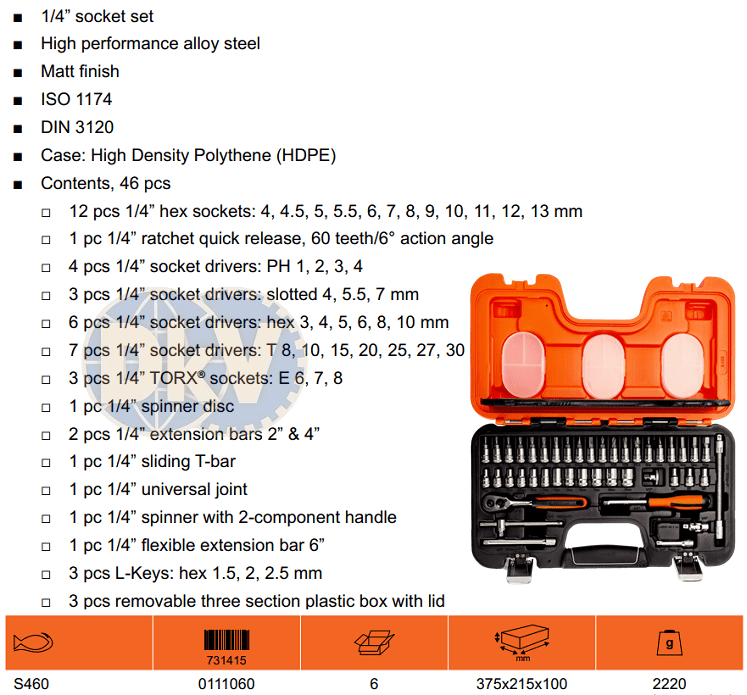 ■ 1/4” socket set
■ High performance alloy steel
■ Matt finish
■ ISO 1174
■ DIN 3120
■ Case: High Density Polythene (HDPE)
■ Contents, 46 pcs
□ 12 pcs 1/4” hex sockets: 4, 4.5, 5, 5.5, 6, 7, 8, 9, 10, 11, 12, 13 mm
□ 1 pc 1/4” ratchet quick release, 60 teeth/6° action angle
□ 4 pcs 1/4” socket drivers: PH 1, 2, 3, 4
□ 3 pcs 1/4” socket drivers: slotted 4, 5.5, 7 mm
□ 6 pcs 1/4” socket drivers: hex 3, 4, 5, 6, 8, 10 mm
□ 7 pcs 1/4” socket drivers: T 8, 10, 15, 20, 25, 27, 30
□ 3 pcs 1/4” TORX® sockets: E 6, 7, 8
□ 1 pc 1/4” spinner disc
□ 2 pcs 1/4” extension bars 2” & 4”
□ 1 pc 1/4” sliding T-bar
□ 1 pc 1/4” universal joint
□ 1 pc 1/4” spinner with 2-component handle
□ 1 pc 1/4” flexible extension bar 6”
□ 3 pcs L-Keys: hex 1.5, 2, 2.5 mm
□ 3 pcs removable three section plastic box with lid

| | 731415 | | mm | g |
|---|---|---|---|---|
| S460 | 0111060 | 6 | 375x215x100 | 2220 |