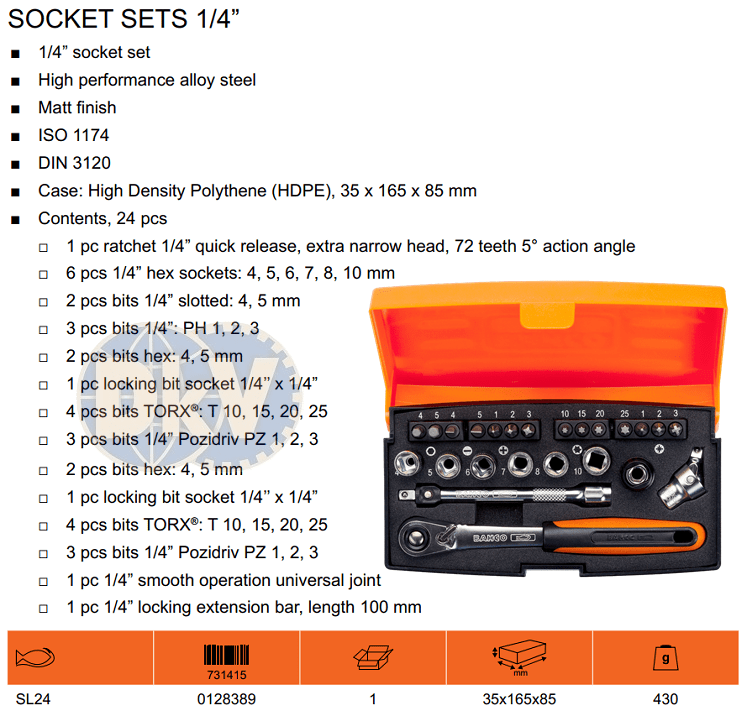 SOCKET SETS 1/4”

■ 1/4” socket set
■ High performance alloy steel
■ Matt finish
■ ISO 1174
■ DIN 3120
■ Case: High Density Polythene (HDPE), 35 x 165 x 85 mm
■ Contents, 24 pcs
□ 1 pc ratchet 1/4” quick release, extra narrow head, 72 teeth 5° action angle
□ 6 pcs 1/4” hex sockets: 4, 5, 6, 7, 8, 10 mm
□ 2 pcs bits 1/4” slotted: 4, 5 mm
□ 3 pcs bits 1/4”: PH 1, 2, 3
□ 2 pcs bits hex: 4, 5 mm
□ 1 pc locking bit socket 1/4’’ x 1/4”
□ 4 pcs bits TORX®: T 10, 15, 20, 25
□ 3 pcs bits 1/4” Pozidriv PZ 1, 2, 3
□ 2 pcs bits hex: 4, 5 mm
□ 1 pc locking bit socket 1/4’’ x 1/4”
□ 4 pcs bits TORX®: T 10, 15, 20, 25
□ 3 pcs bits 1/4” Pozidriv PZ 1, 2, 3
□ 1 pc 1/4” smooth operation universal joint
□ 1 pc 1/4” locking extension bar, length 100 mm

4 5 4 5 1 2 3 10 15 20 25 1 2 3
5 6 7 8 10
BAHCO

| | 731415 | | mm | g |
|---|---|---|---|---|
| SL24 | 0128389 | 1 | 35x165x85 | 430 |