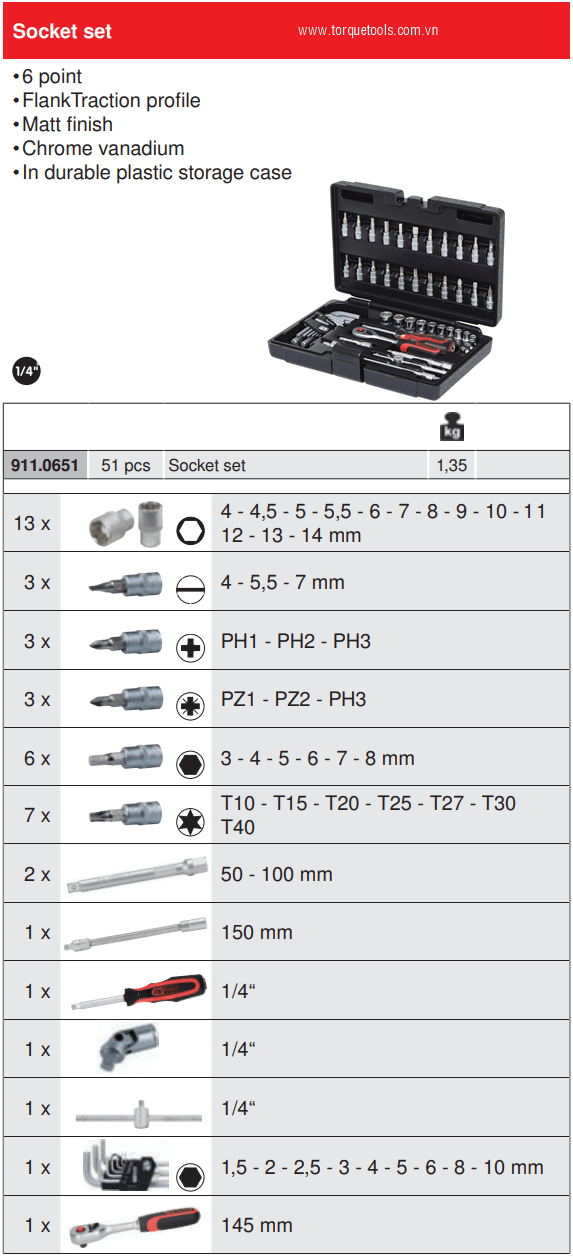 Socket set www.torquetools.com.vn

•6 point
•FlankTraction profile
•Matt finish
•Chrome vanadium
•In durable plastic storage case

1/4"

| | | | kg |
|---|---|---|---|
| 911.0651 | 51 pcs | Socket set | 1,35 |

| | |
|---|---|
| 13 x | 4 - 4,5 - 5 - 5,5 - 6 - 7 - 8 - 9 - 10 - 11 12 - 13 - 14 mm |
| 3 x | 4 - 5,5 - 7 mm |
| 3 x | PH1 - PH2 - PH3 |
| 3 x | PZ1 - PZ2 - PH3 |
| 6 x | 3 - 4 - 5 - 6 - 7 - 8 mm |
| 7 x | T10 - T15 - T20 - T25 - T27 - T30 T40 |
| 2 x | 50 - 100 mm |
| 1 x | 150 mm |
| 1 x | 1/4“ |
| 1 x | 1/4“ |
| 1 x | 1/4“ |
| 1 x | 1,5 - 2 - 2,5 - 3 - 4 - 5 - 6 - 8 - 10 mm |
| 1 x | 145 mm |