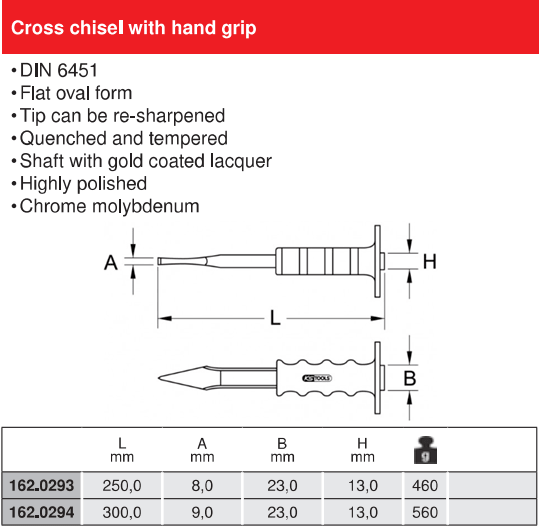 Cross chisel with hand grip

• DIN 6451
• Flat oval form
• Tip can be re-sharpened
• Quenched and tempered
• Shaft with gold coated lacquer
• Highly polished
• Chrome molybdenum

A

H

L

KS TOOLS

B

| | L mm | A mm | B mm | H mm | g | |
|---|---|---|---|---|---|---|
| 162.0293 | 250,0 | 8,0 | 23,0 | 13,0 | 460 | |
| 162.0294 | 300,0 | 9,0 | 23,0 | 13,0 | 560 | |