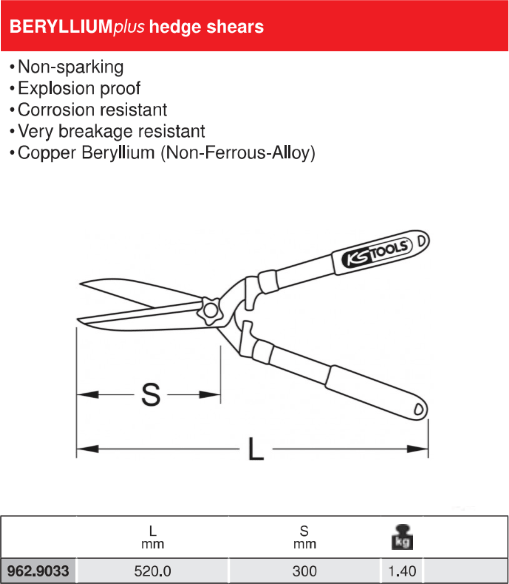 BERYLLIUMplus hedge shears

• Non-sparking
• Explosion proof
• Corrosion resistant
• Very breakage resistant
• Copper Beryllium (Non-Ferrous-Alloy)

KS TOOLS

S

L

| | L mm | S mm | kg |
|---|---|---|---|
| 962.9033 | 520.0 | 300 | 1.40 |