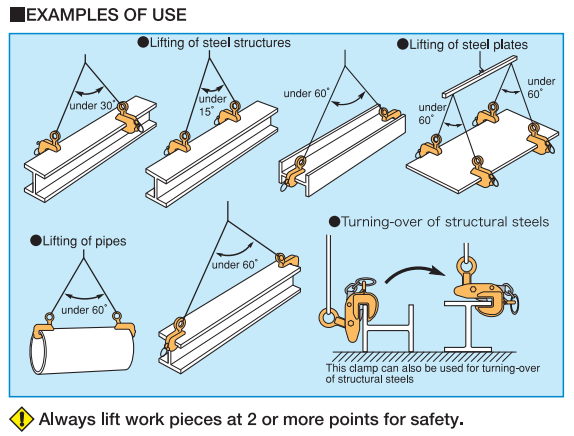 ■EXAMPLES OF USE

●Lifting of steel structures

under 30°

under 15°

under 60°

●Lifting of steel plates

under 60°

under 60°

●Lifting of pipes

under 60°

under 60°

●Turning-over of structural steels

This clamp can also be used for turning-over of structural steels

Always lift work pieces at 2 or more points for safety.