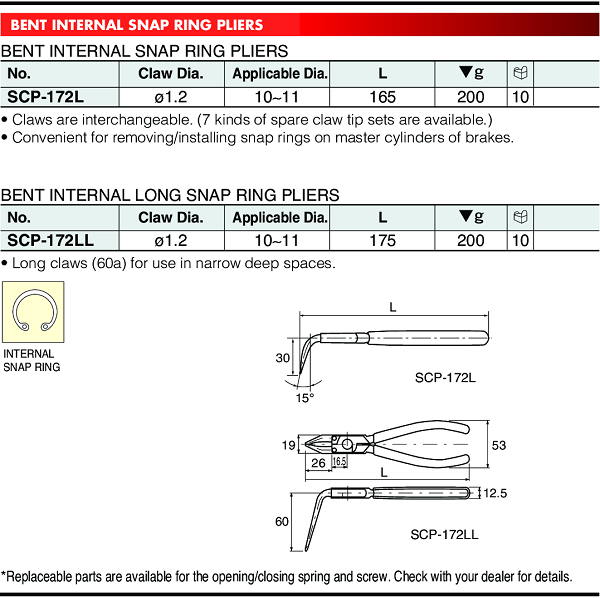 BENT INTERNAL SNAP RING PLIERS

BENT INTERNAL SNAP RING PLIERS

| No. | Claw Dia. | Applicable Dia. | L | ▼g | |
|---|---|---|---|---|---|
| SCP-172L | ø1.2 | 10~11 | 165 | 200 | 10 |

• Claws are interchangeable. (7 kinds of spare claw tip sets are available.)
• Convenient for removing/installing snap rings on master cylinders of brakes.

BENT INTERNAL LONG SNAP RING PLIERS

| No. | Claw Dia. | Applicable Dia. | L | ▼g | |
|---|---|---|---|---|---|
| SCP-172LL | ø1.2 | 10~11 | 175 | 200 | 10 |

• Long claws (60a) for use in narrow deep spaces.

INTERNAL SNAP RING

L
30
15°
SCP-172L

19
26
16.5
53
L
12.5
60
SCP-172LL

*Replaceable parts are available for the opening/closing spring and screw. Check with your dealer for details.